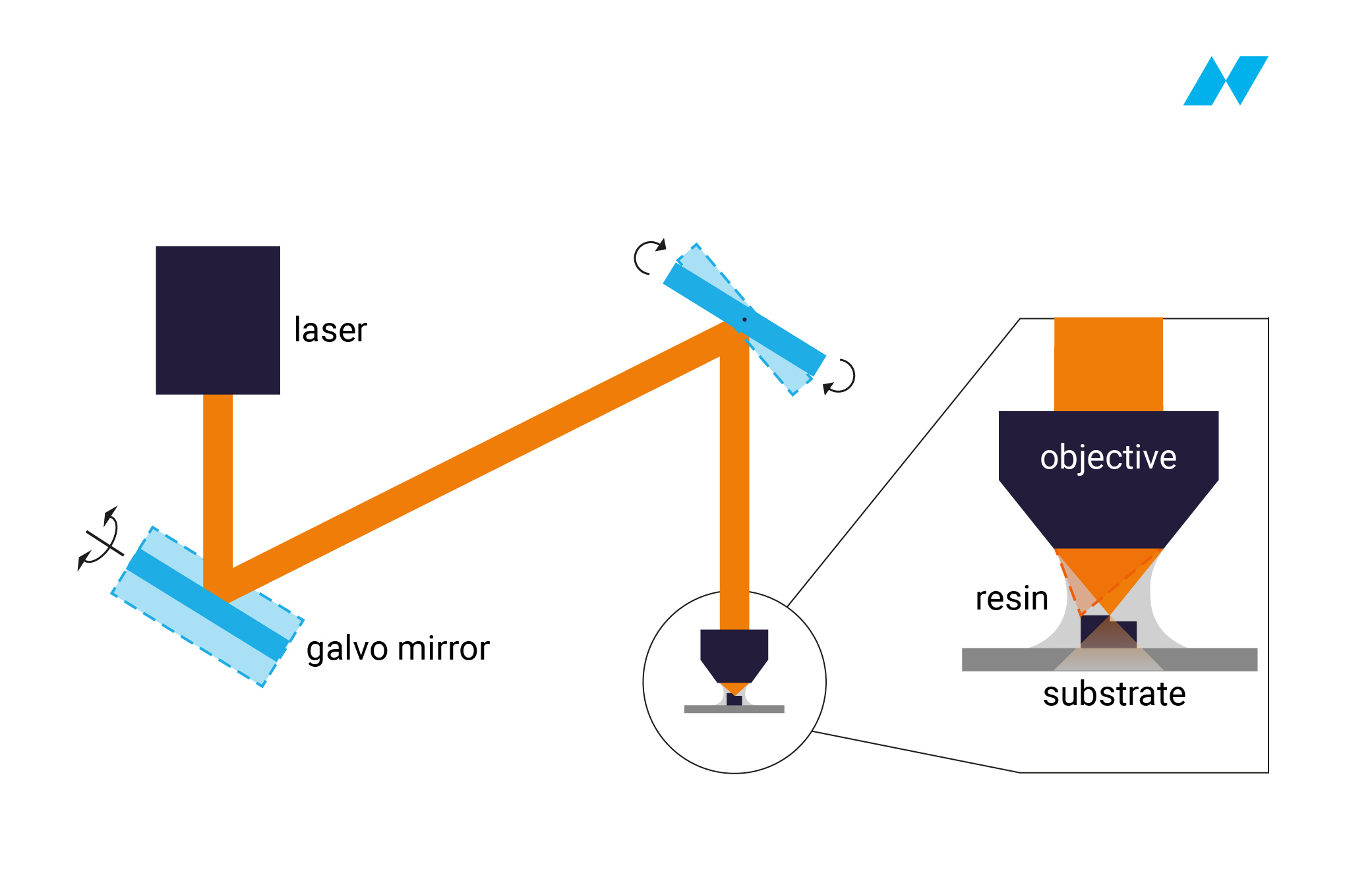 laser

galvo mirror

objective

resin

substrate